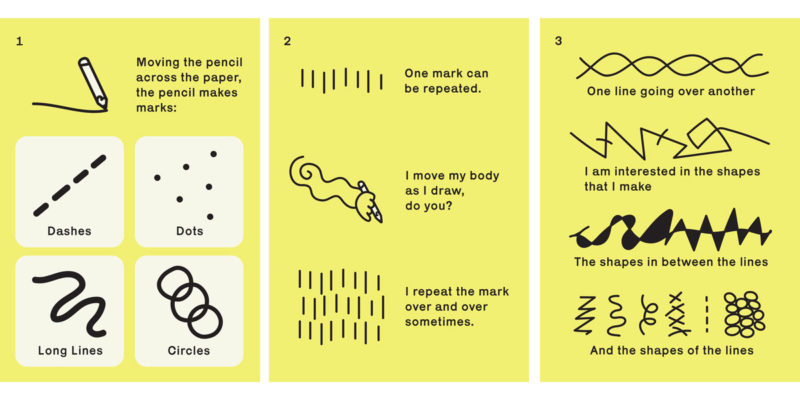 1

Moving the pencil across the paper, the pencil makes marks:

Dashes

Dots

Long Lines

Circles

2

One mark can be repeated.

I move my body as I draw, do you?

I repeat the mark over and over sometimes.

3

One line going over another

I am interested in the shapes that I make

The shapes in between the lines

And the shapes of the lines